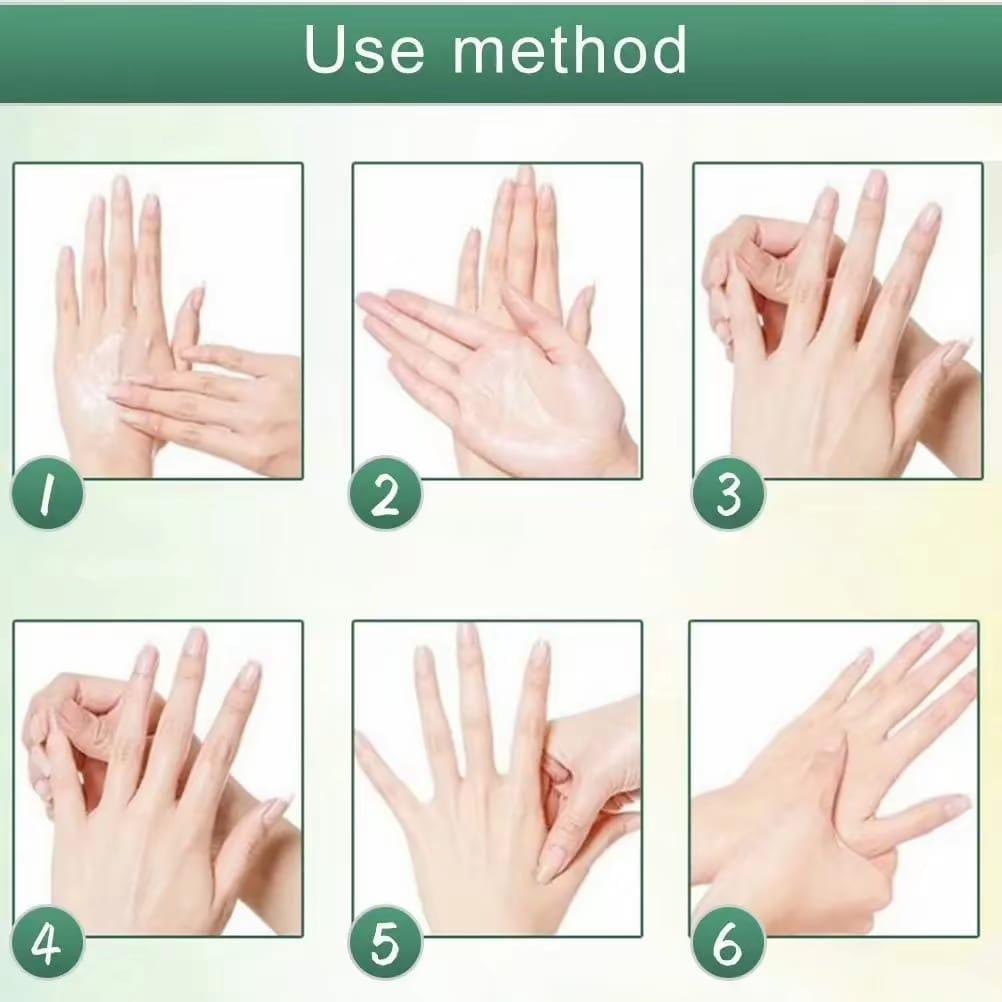 Use method

1

2

3

4

5

6